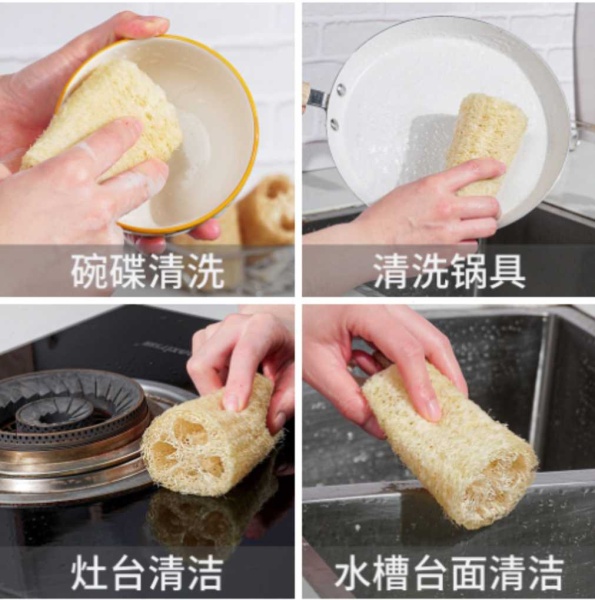 碗碟清洗

清洗锅具

灶台清洁

水槽台面清洁